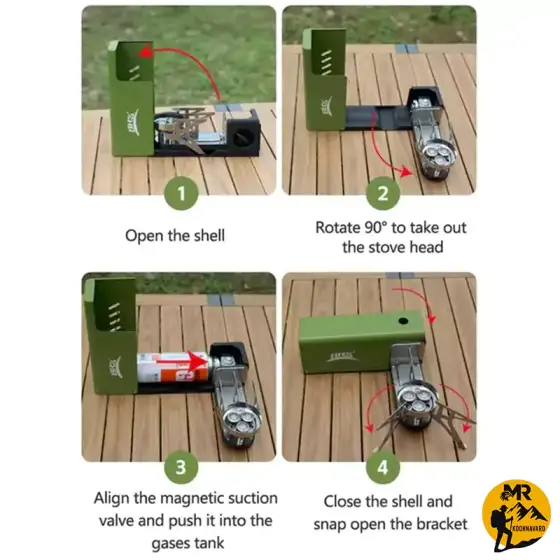 BRS

1

Open the shell

BRS

2

Rotate 90° to take out the stove head

BRS

3

Align the magnetic suction valve and push it into the gases tank

BRS

4

Close the shell and snap open the bracket

MR
KOOHNAVARD