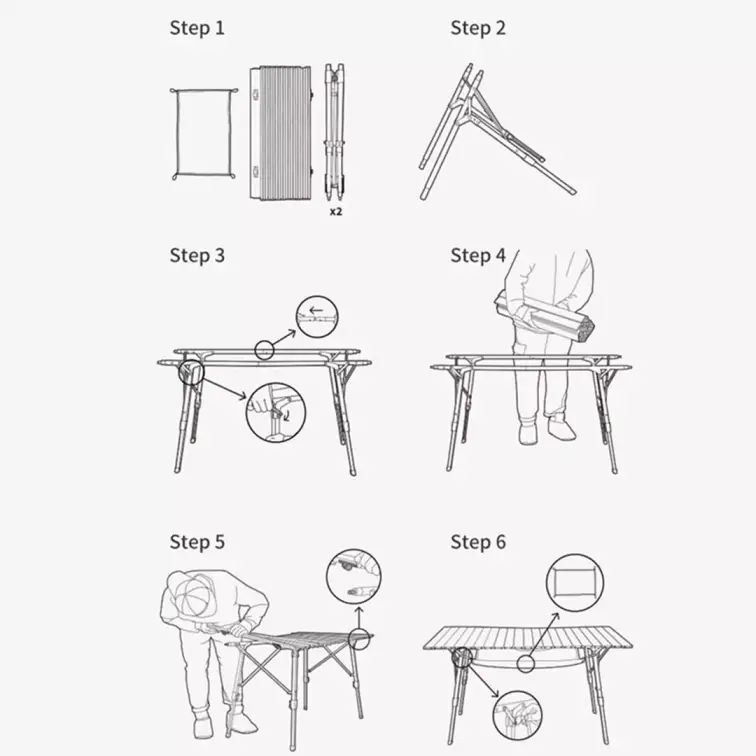 Step 1

x2

Step 2

Step 3

Step 4

Step 5

Step 6