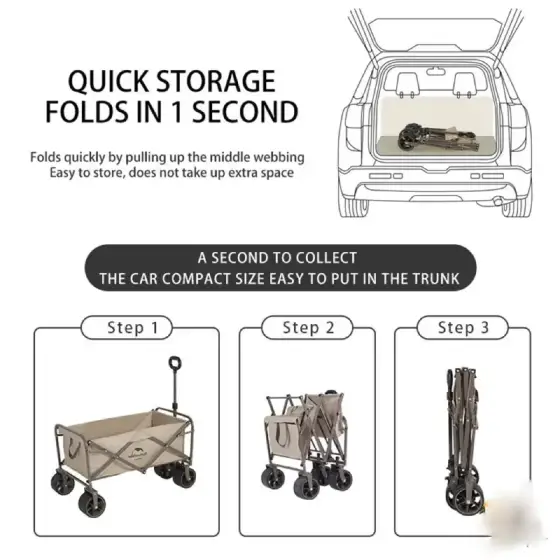 QUICK STORAGE
FOLDS IN 1 SECOND

Folds quickly by pulling up the middle webbing
Easy to store, does not take up extra space

A SECOND TO COLLECT
THE CAR COMPACT SIZE EASY TO PUT IN THE TRUNK

Step 1

Step 2

Step 3